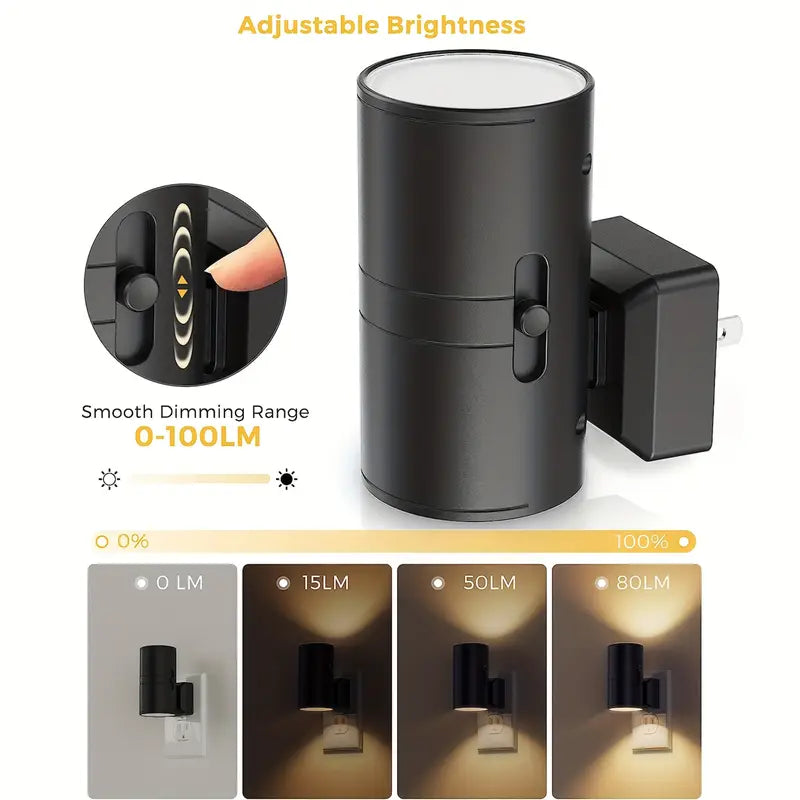 Adjustable Brightness

Smooth Dimming Range
0-100LM

0%
100%

0 LM
15LM
50LM
80LM